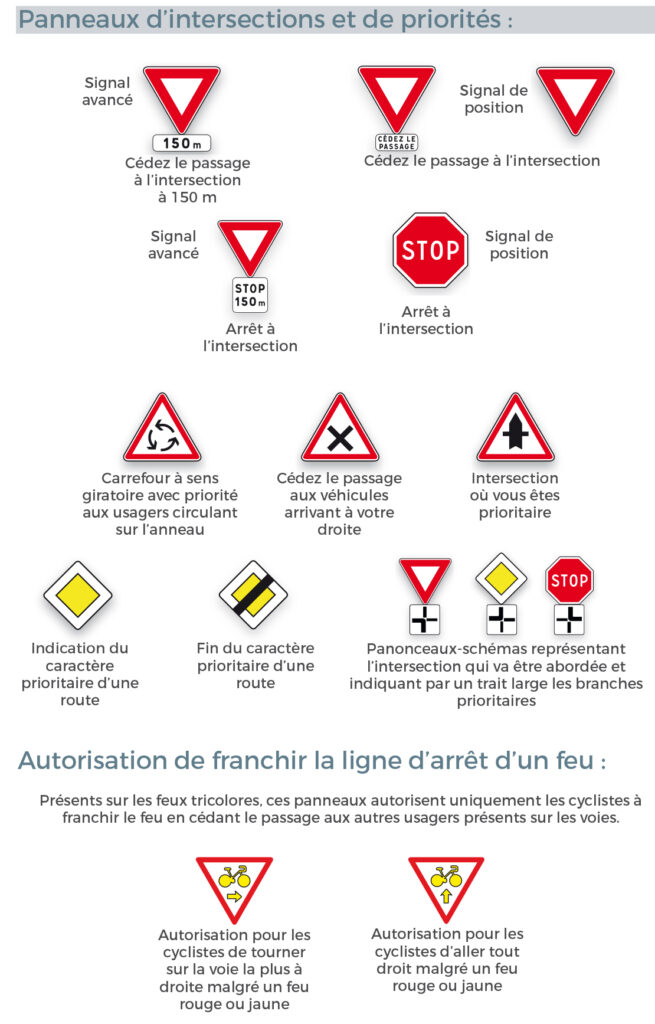 Panneaux d'intersections et de priorités :

Signal avancé

150 m

Cédez le passage à l'intersection à 150 m

CÉDEZ LE PASSAGE

Cédez le passage à l'intersection

Signal de position

Signal avancé

STOP 150 m

Arrêt à l'intersection

STOP

Signal de position

Arrêt à l'intersection

Carrefour à sens giratoire avec priorité aux usagers circulant sur l'anneau

Cédez le passage aux véhicules arrivant à votre droite

Intersection où vous êtes prioritaire

Indication du caractère prioritaire d'une route

Fin du caractère prioritaire d'une route

STOP

Panonceaux-schémas représentant l'intersection qui va être abordée et indiquant par un trait large les branches prioritaires

Autorisation de franchir la ligne d'arrêt d'un feu :

Présents sur les feux tricolores, ces panneaux autorisent uniquement les cyclistes à franchir le feu en cédant le passage aux autres usagers présents sur les voies.

Autorisation pour les cyclistes de tourner sur la voie la plus à droite malgré un feu rouge ou jaune

Autorisation pour les cyclistes d'aller tout droit malgré un feu rouge ou jaune